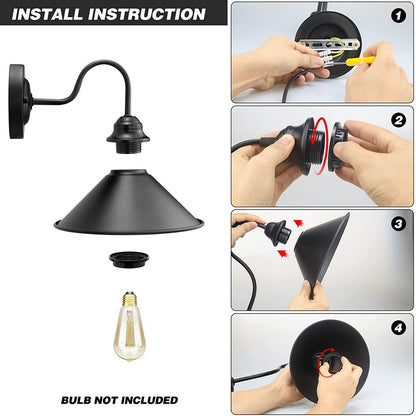 INSTALL INSTRUCTION

BULB NOT INCLUDED

1

2

3

4