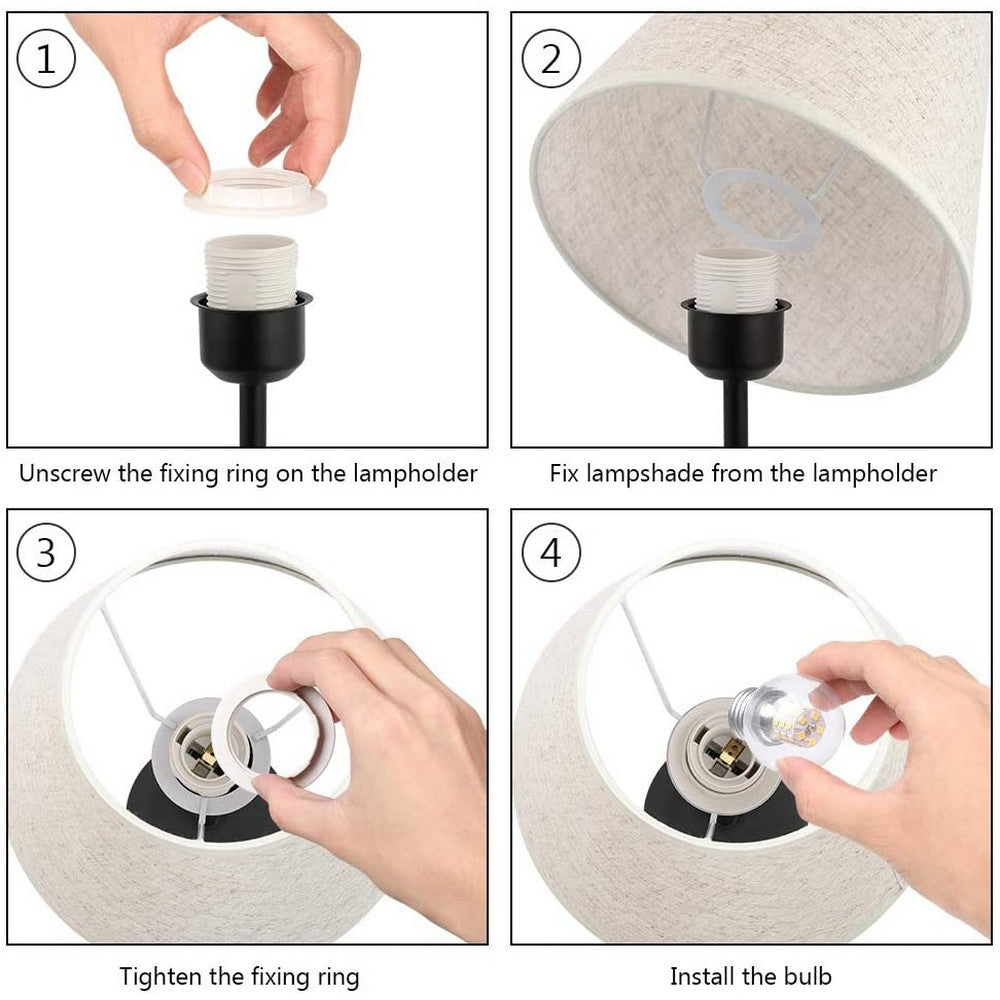 1

Unscrew the fixing ring on the lampholder

2

Fix lampshade from the lampholder

3

Tighten the fixing ring

4

Install the bulb