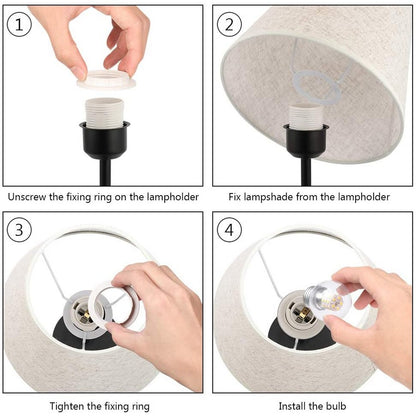 1

Unscrew the fixing ring on the lampholder

2

Fix lampshade from the lampholder

3

Tighten the fixing ring

4

Install the bulb