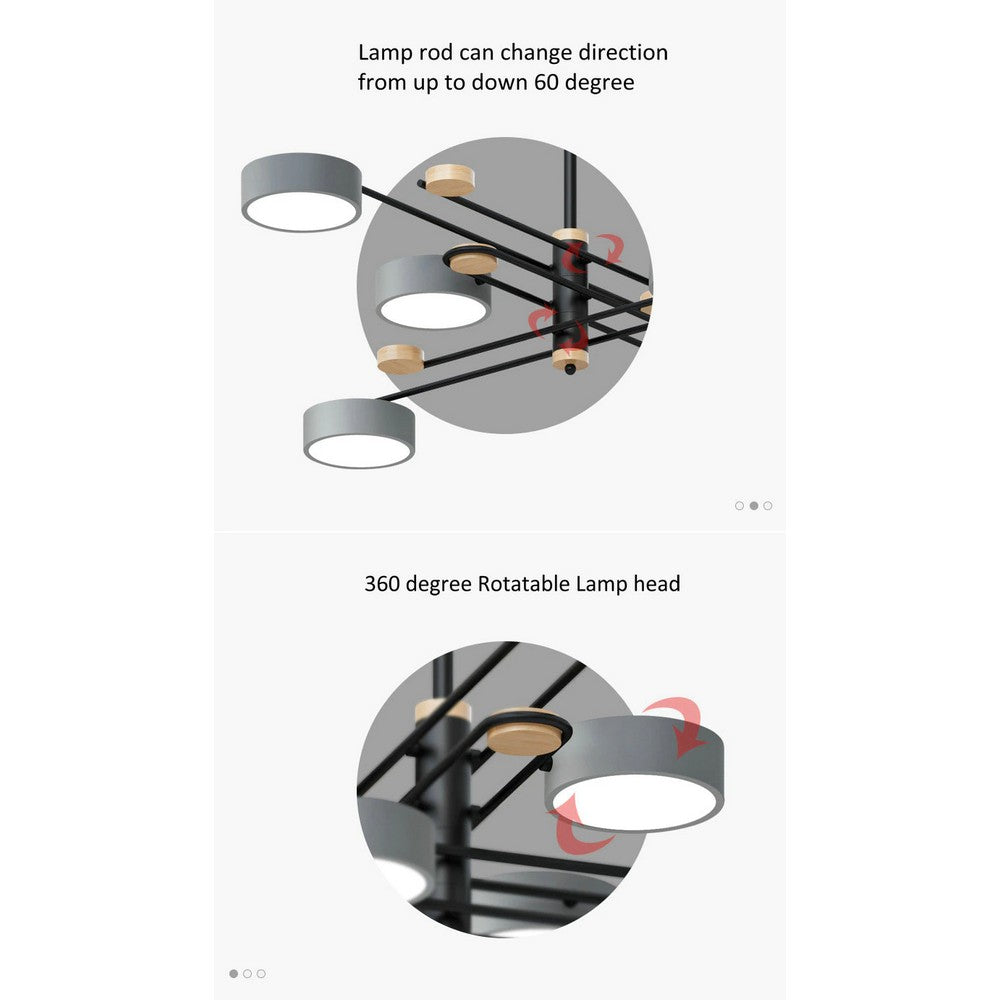 Lamp rod can change direction from up to down 60 degree

360 degree Rotatable Lamp head