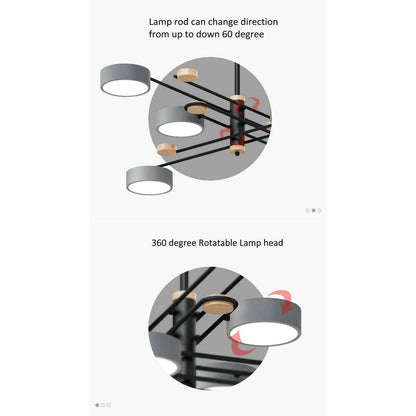 Lamp rod can change direction from up to down 60 degree

360 degree Rotatable Lamp head