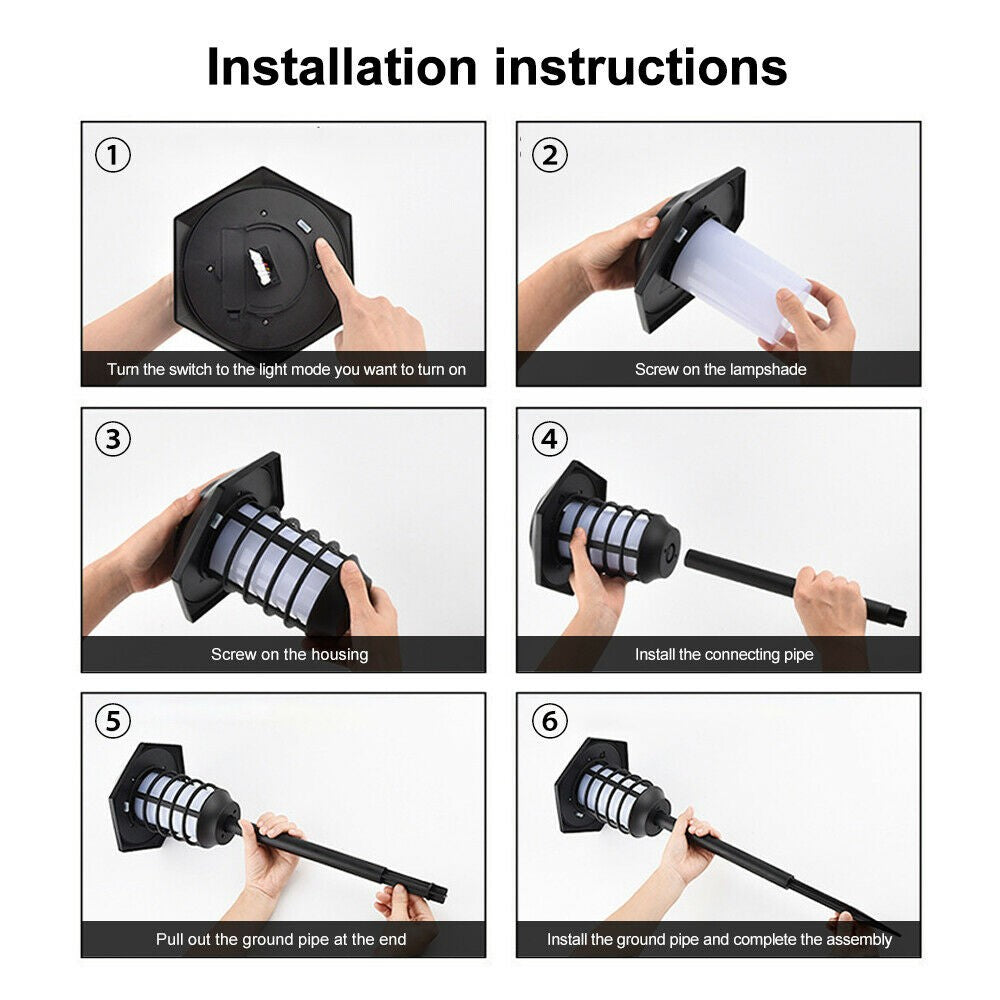 Installation instructions

①
Turn the switch to the light mode you want to turn on

②
Screw on the lampshade

③
Screw on the housing

④
Install the connecting pipe

⑤
Pull out the ground pipe at the end

⑥
Install the ground pipe and complete the assembly